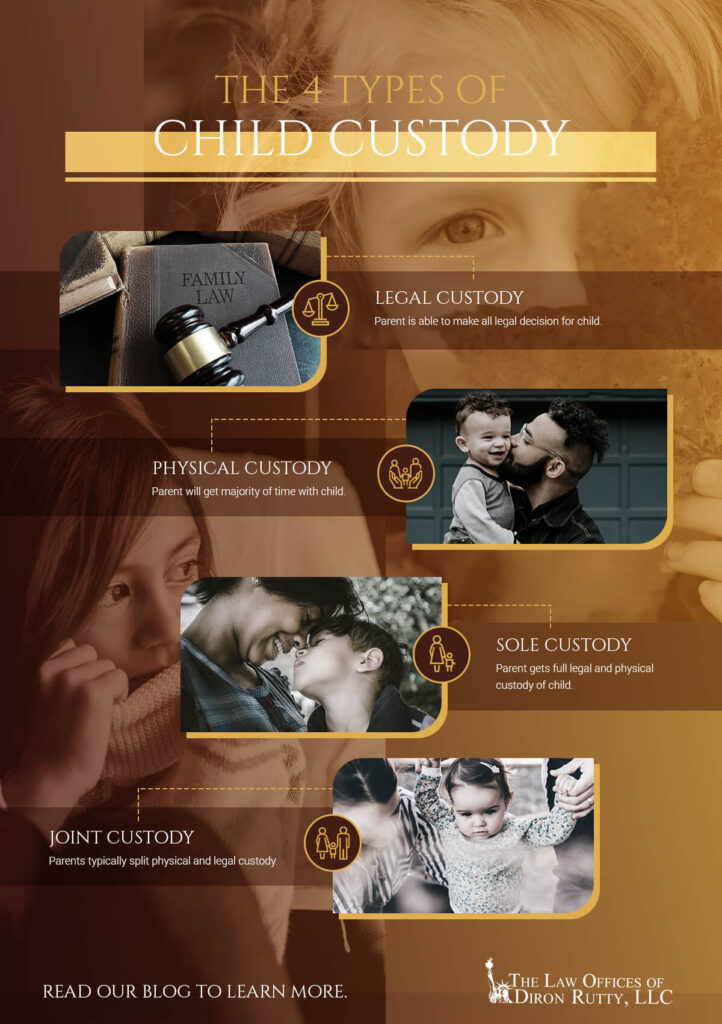 THE 4 TYPES OF
CHILD CUSTODY

FAMILY LAW

LEGAL CUSTODY
Parent is able to make all legal decision for child.

PHYSICAL CUSTODY
Parent will get majority of time with child.

SOLE CUSTODY
Parent gets full legal and physical custody of child.

JOINT CUSTODY
Parents typically split physical and legal custody.

READ OUR BLOG TO LEARN MORE.

THE LAW OFFICES OF
DIRON RUTTY, LLC